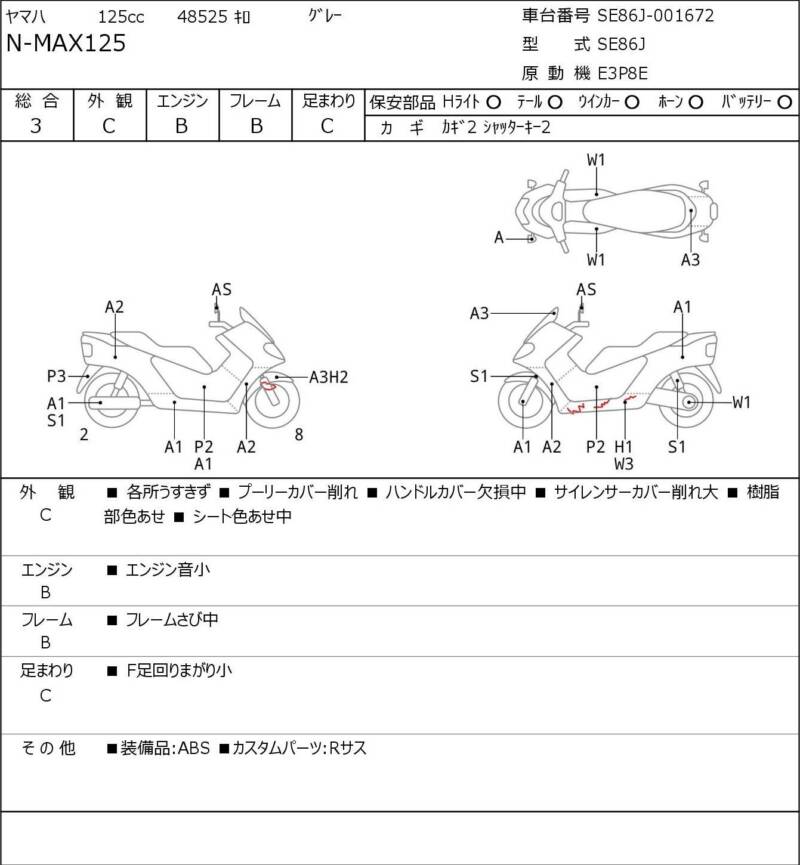 ヤマハ 125cc 48525 ｷﾛ ｸﾞﾚｰ
N-MAX125

車台番号 SE86J-001672
型 式 SE86J
原 動 機 E3P8E

| 総 合 | 外 観 | エンジン | フレーム | 足まわり |
|---|---|---|---|---|
| 3 | C | B | B | C |

保安部品 Hﾗｲﾄ ○ ﾃｰﾙ ○ ｳｲﾝｶｰ ○ ﾎｰﾝ ○ ﾊﾞｯﾃﾘｰ ○
カ ギ ｶｷﾞ2 ｼｬｯﾀｰｷｰ2

W1
A
W1
A3

A2
AS
P3
A3H2
A1
S1
2
A1
P2
A1
A2
8

A3
AS
A1
S1
W1
A1
A2
P2
H1
W3
S1

外 観
C
■ 各所うすきず ■ プーリーカバー削れ ■ ハンドルカバー欠損中 ■ サイレンサーカバー削れ大 ■ 樹脂部色あせ ■ シート色あせ中

エンジン
B
■ エンジン音小

フレーム
B
■ フレームさび中

足まわり
C
■ F足回りまがり小

そ の 他
■装備品:ABS ■カスタムパーツ:Rサス