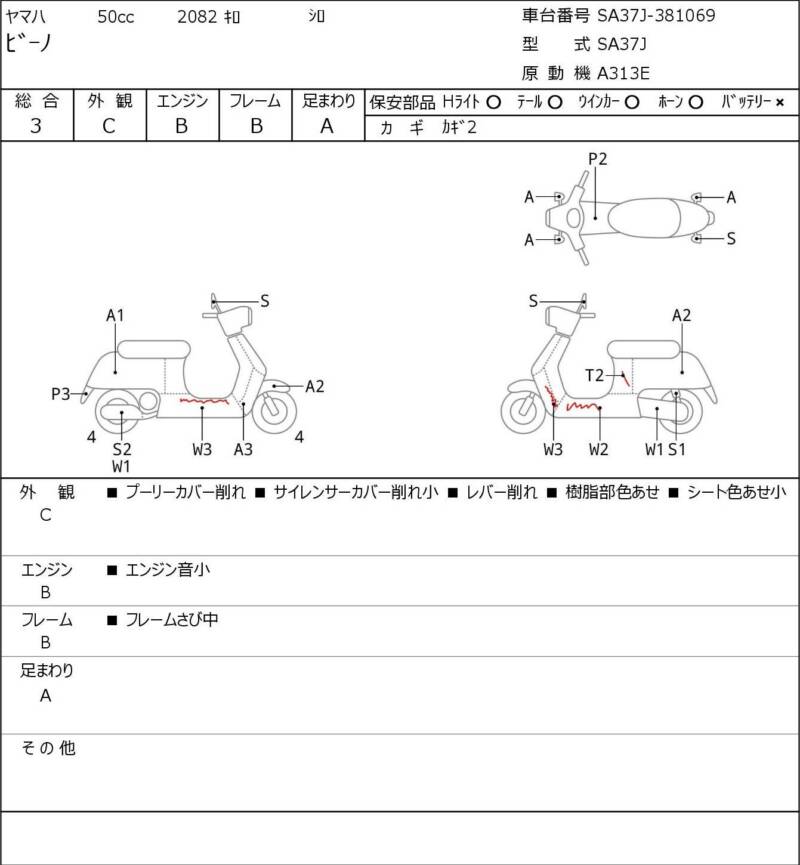 ヤマハ 50cc 2082 ｷﾛ ｼﾛ
ﾋﾞｰﾉ

車台番号 SA37J-381069
型 式 SA37J
原 動 機 A313E

| 総 合 | 外 観 | エンジン | フレーム | 足まわり |
|---|---|---|---|---|
| 3 | C | B | B | A |

保安部品 Hﾗｲﾄ ○ ﾃｰﾙ ○ ｳｲﾝｶｰ ○ ﾎｰﾝ ○ ﾊﾞｯﾃﾘｰ ×
カ ギ ｶｷﾞ2

P2
A A
A S

S
A1
P3
A2
4
S2
W1
W3
A3
4

S
A2
T2
W3
W2
W1
S1

外 観
C
■ プーリーカバー削れ ■ サイレンサーカバー削れ小 ■ レバー削れ ■ 樹脂部色あせ ■ シート色あせ小

エンジン
B
■ エンジン音小

フレーム
B
■ フレームさび中

足まわり
A

そ の 他