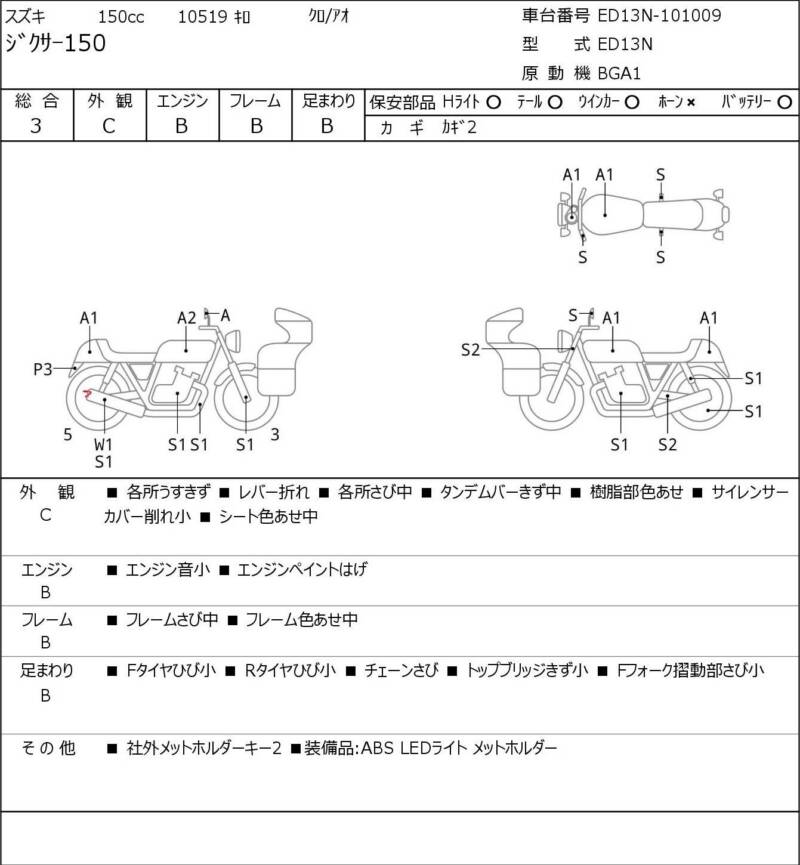 スズキ 150cc 10519 ｷﾛ ｸﾛ/ｱｵ
ｼﾞｸｻｰ150

車台番号 ED13N-101009
型 式 ED13N
原 動 機 BGA1

| 総 合 | 外 観 | エンジン | フレーム | 足まわり |
|---|---|---|---|---|
| 3 | C | B | B | B |

保安部品 Hﾗｲﾄ ○ ﾃｰﾙ ○ ｳｲﾝｶｰ ○ ﾎｰﾝ × ﾊﾞｯﾃﾘｰ ○
カ ギ ｶｷﾞ2

A1 A1 S
S S

A1 A2 A
P3
5 W1 S1 S1 S1 S1 3

S A1 A1
S2
S1
S1
S1 S2

外 観
C
■ 各所うすきず ■ レバー折れ ■ 各所さび中 ■ タンデムバーきず中 ■ 樹脂部色あせ ■ サイレンサーカバー削れ小 ■ シート色あせ中

エンジン
B
■ エンジン音小 ■ エンジンペイントはげ

フレーム
B
■ フレームさび中 ■ フレーム色あせ中

足まわり
B
■ Fタイヤひび小 ■ Rタイヤひび小 ■ チェーンさび ■ トップブリッジきず小 ■ Fフォーク摺動部さび小

その他
■ 社外メットホルダーキー2 ■装備品:ABS LEDライト メットホルダー