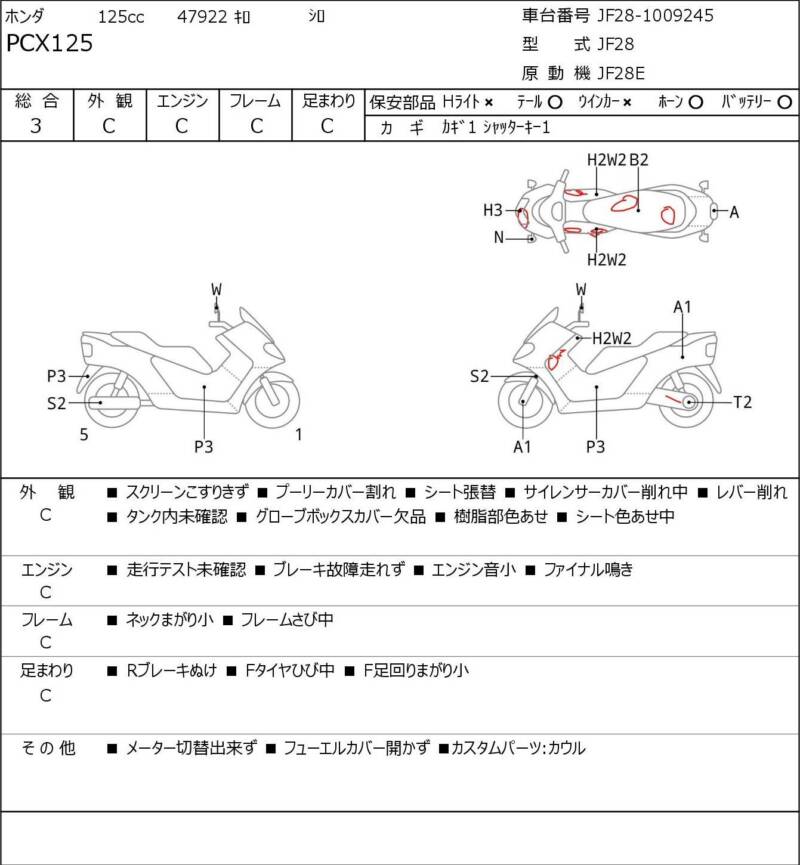 ホンダ 125cc 47922 ｷﾛ ｼﾛ
PCX125

車台番号 JF28-1009245
型 式 JF28
原 動 機 JF28E

| 総 合 | 外 観 | エンジン | フレーム | 足まわり |
|---|---|---|---|---|
| 3 | C | C | C | C |

保安部品 Hﾗｲﾄ × ﾃｰﾙ ○ ｳｲﾝｶｰ × ﾎｰﾝ ○ ﾊﾞｯﾃﾘｰ ○
カ ギ ｶｷﾞ1 ｼｬｯﾀｰｷｰ1

H2W2 B2
H3
A
N
H2W2

W
P3
S2
5
P3
1

W
A1
H2W2
S2
T2
A1
P3

外 観
C
■ スクリーンこすりきず ■ プーリーカバー割れ ■ シート張替 ■ サイレンサーカバー削れ中 ■ レバー削れ ■ タンク内未確認 ■ グローブボックスカバー欠品 ■ 樹脂部色あせ ■ シート色あせ中

エンジン
C
■ 走行テスト未確認 ■ ブレーキ故障走れず ■ エンジン音小 ■ ファイナル鳴き

フレーム
C
■ ネックまがり小 ■ フレームさび中

足まわり
C
■ Rブレーキぬけ ■ Fタイヤひび中 ■ F足回りまがり小

そ の 他
■ メーター切替出来ず ■ フューエルカバー開かず ■カスタムパーツ:カウル