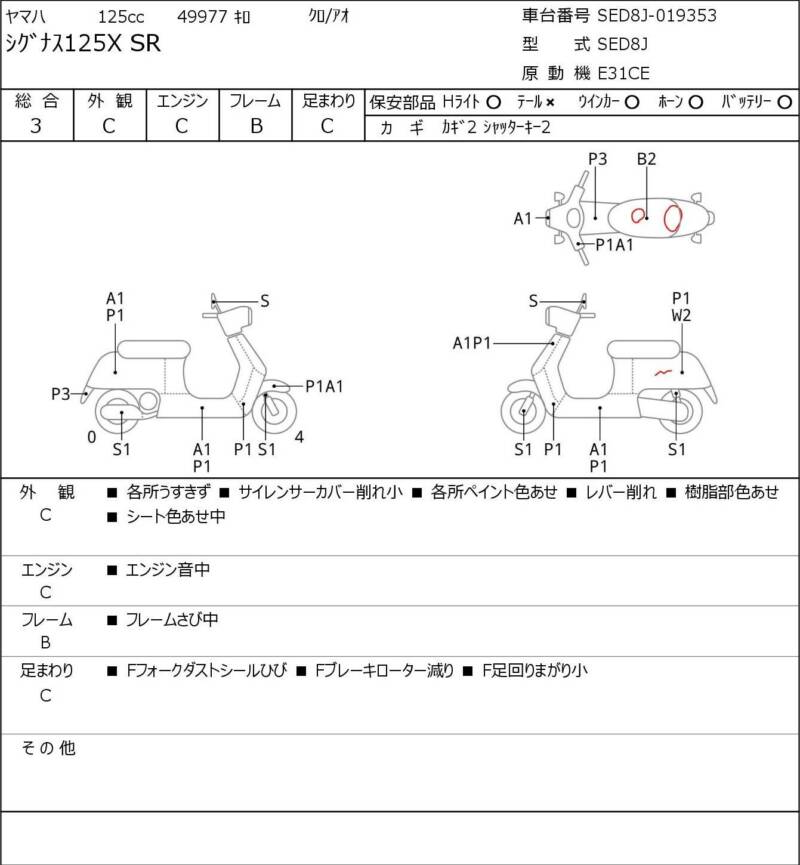 ヤマハ 125cc 49977 ｷﾛ ｸﾛ/ｱｵ
ｼｸﾞﾅｽ125X SR

車台番号 SED8J-019353
型 式 SED8J
原 動 機 E31CE

| 総 合 | 外 観 | エンジン | フレーム | 足まわり |
|---|---|---|---|---|
| 3 | C | C | B | C |

保安部品 Hﾗｲﾄ ○ ﾃｰﾙ × ｳｲﾝｶｰ ○ ﾎｰﾝ ○ ﾊﾞｯﾃﾘｰ ○
カ ギ ｶｷﾞ2 ｼｬｯﾀｰｷｰ2

P3 B2
A1
P1A1

A1
P1
S
P3
P1A1
0 S1
A1
P1
P1 S1
4

S
P1
W2
A1P1
S1 P1
A1
P1
S1

外 観
C
■ 各所うすきず ■ サイレンサーカバー削れ小 ■ 各所ペイント色あせ ■ レバー削れ ■ 樹脂部色あせ
■ シート色あせ中

エンジン
C
■ エンジン音中

フレーム
B
■ フレームさび中

足まわり
C
■ Fフォークダストシールひび ■ Fブレーキローター減り ■ F足回りまがり小

その他